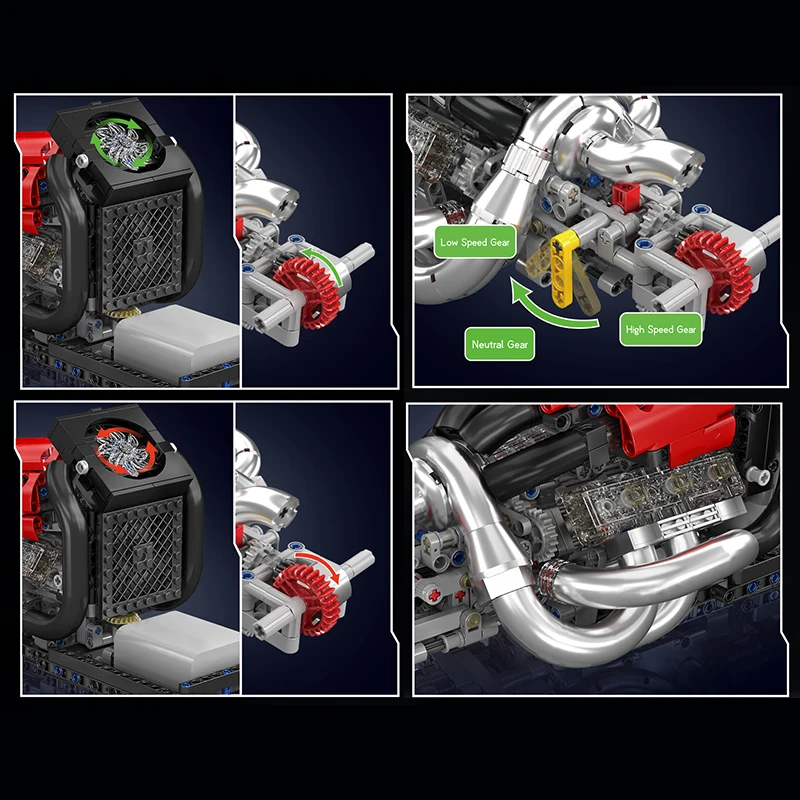 Low Speed Gear

Neutral Gear

High Speed Gear