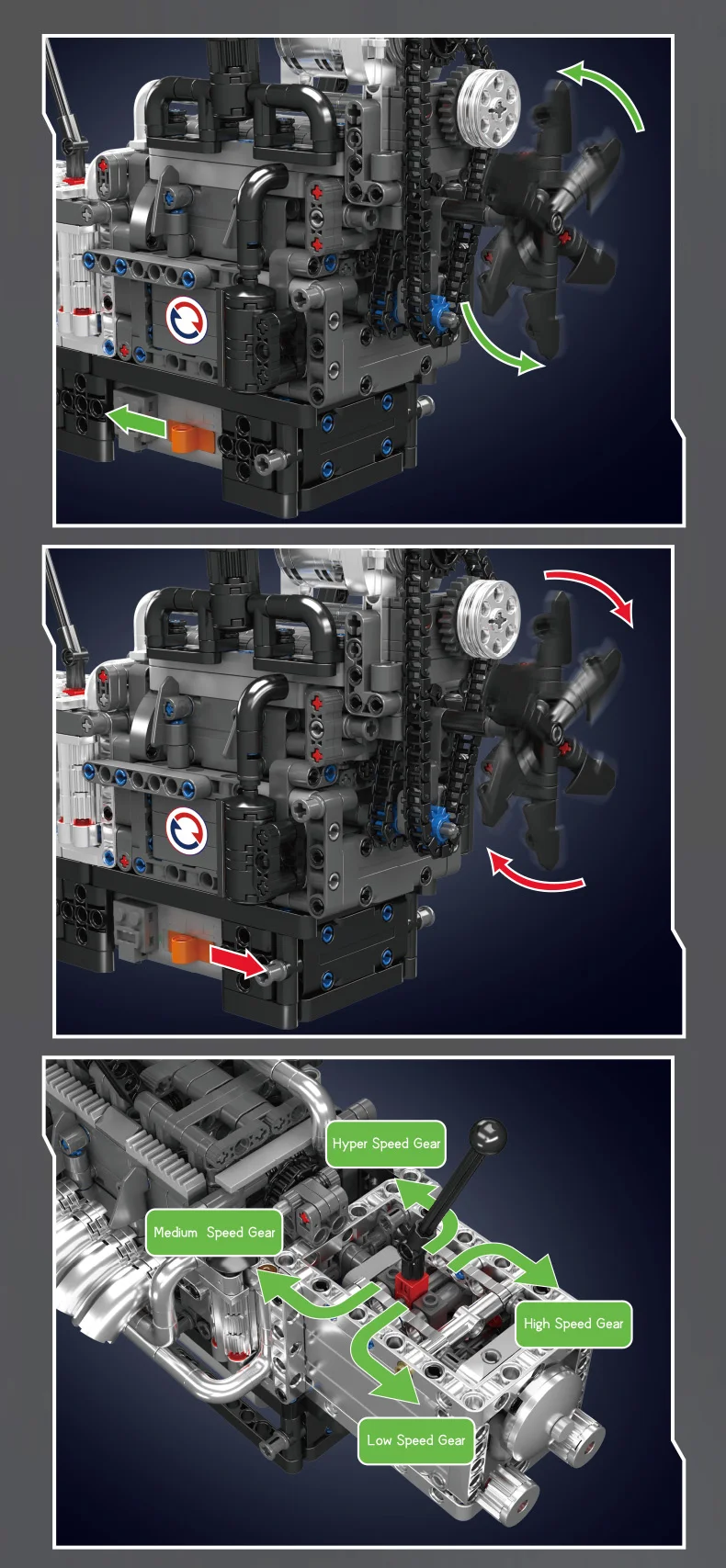 Hyper Speed Gear

Medium Speed Gear

High Speed Gear

Low Speed Gear