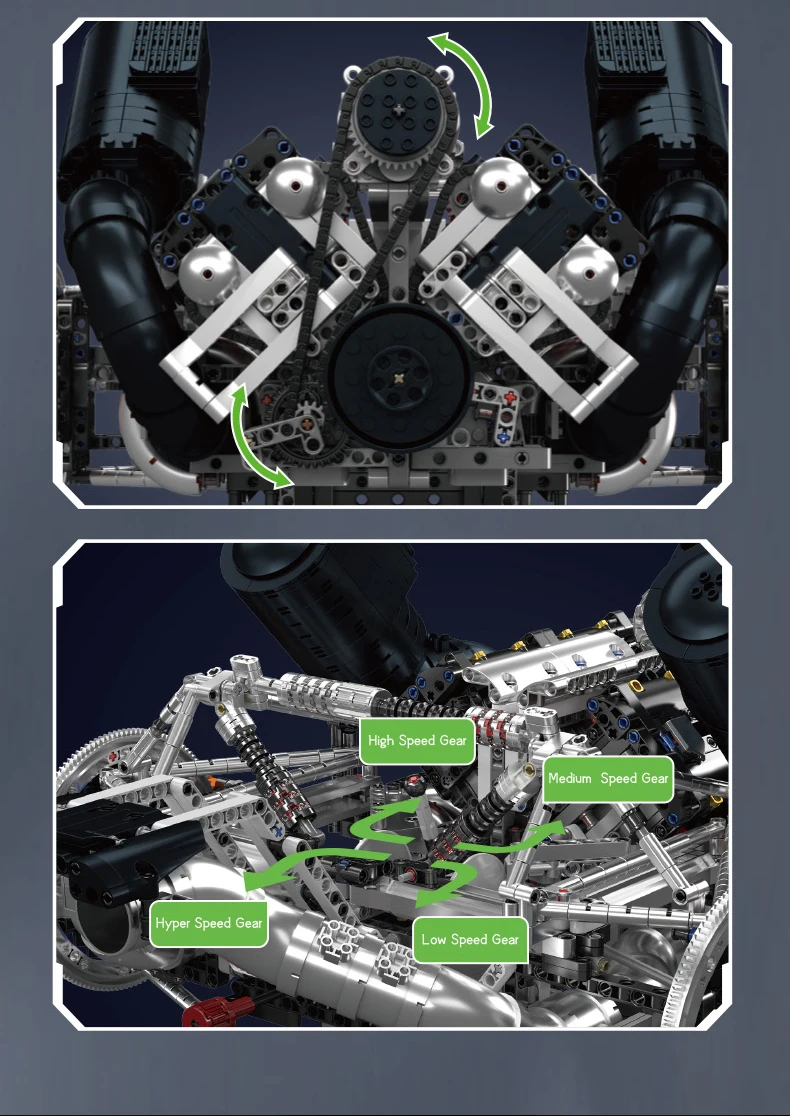 High Speed Gear

Medium Speed Gear

Hyper Speed Gear

Low Speed Gear