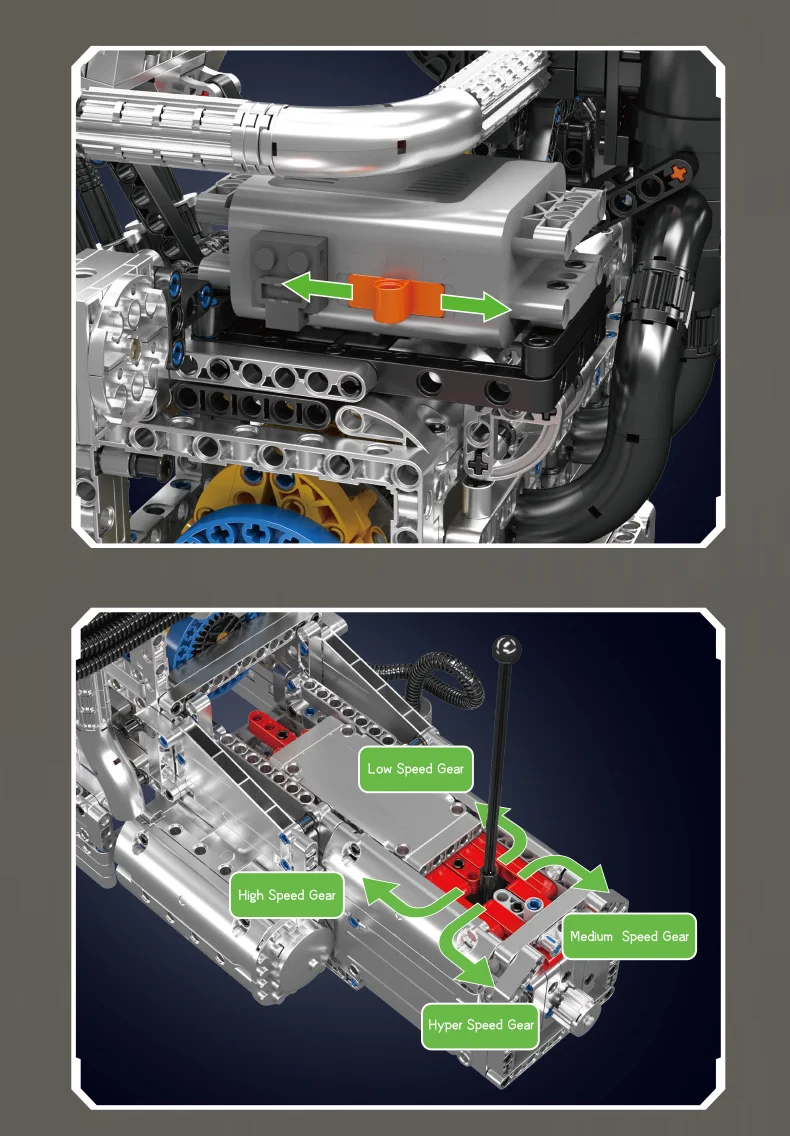 Low Speed Gear

High Speed Gear

Medium Speed Gear

Hyper Speed Gear