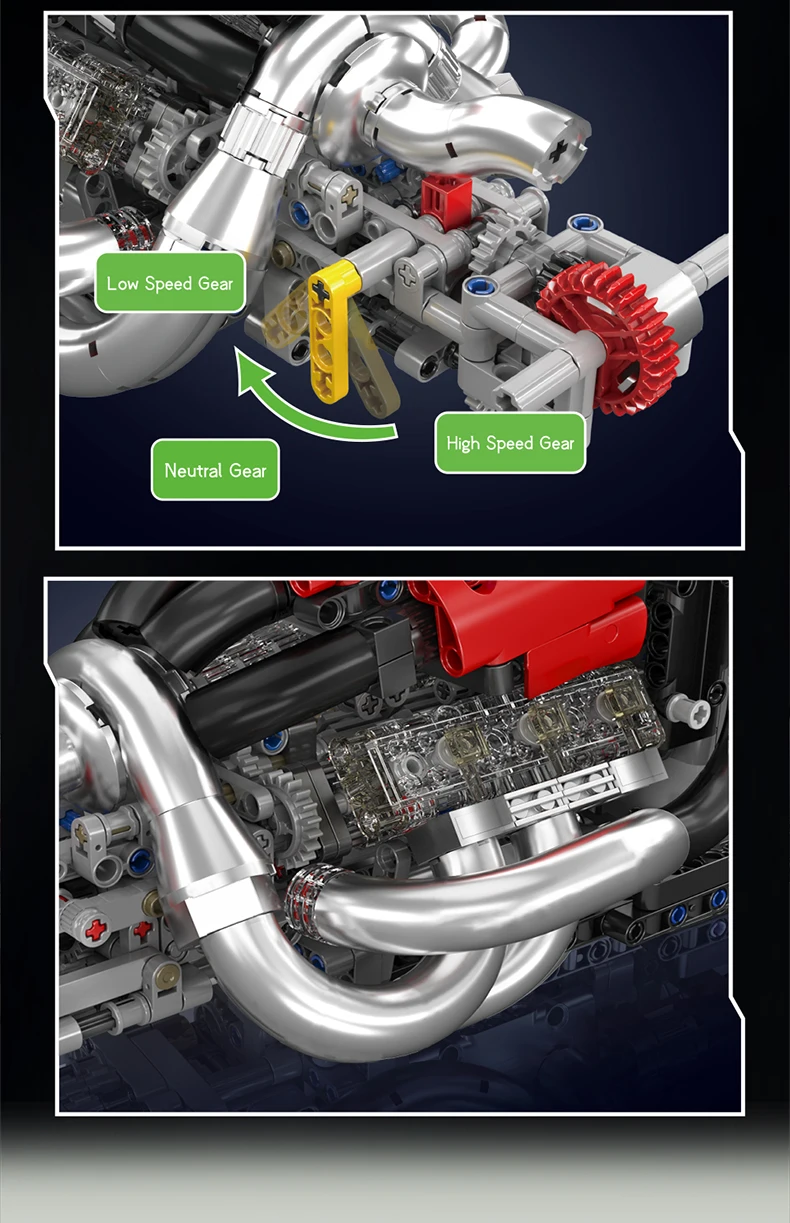 Low Speed Gear

Neutral Gear

High Speed Gear