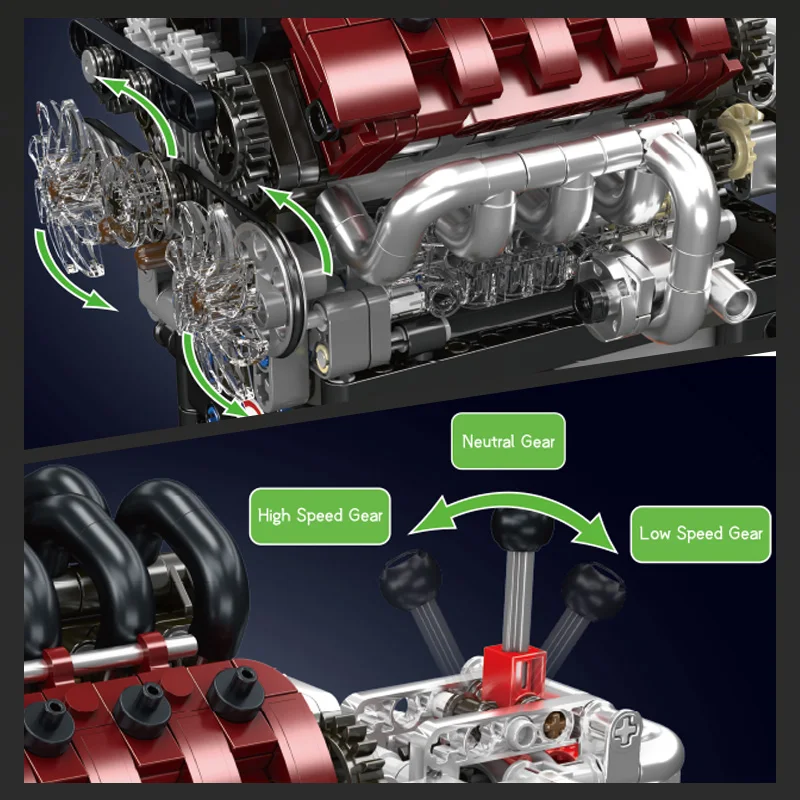 Neutral Gear

High Speed Gear

Low Speed Gear