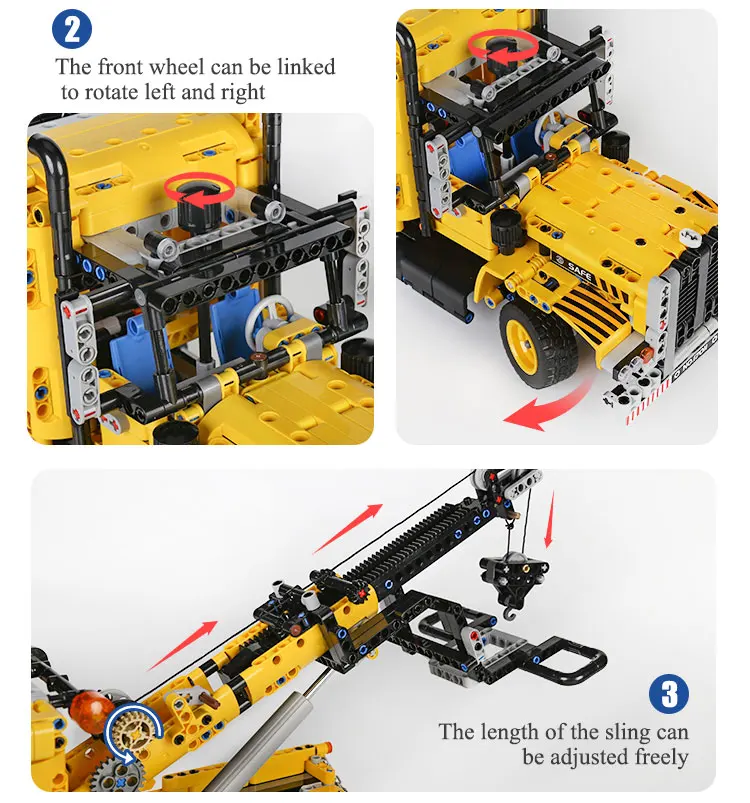 2

The front wheel can be linked to rotate left and right

SAFE

3

The length of the sling can be adjusted freely