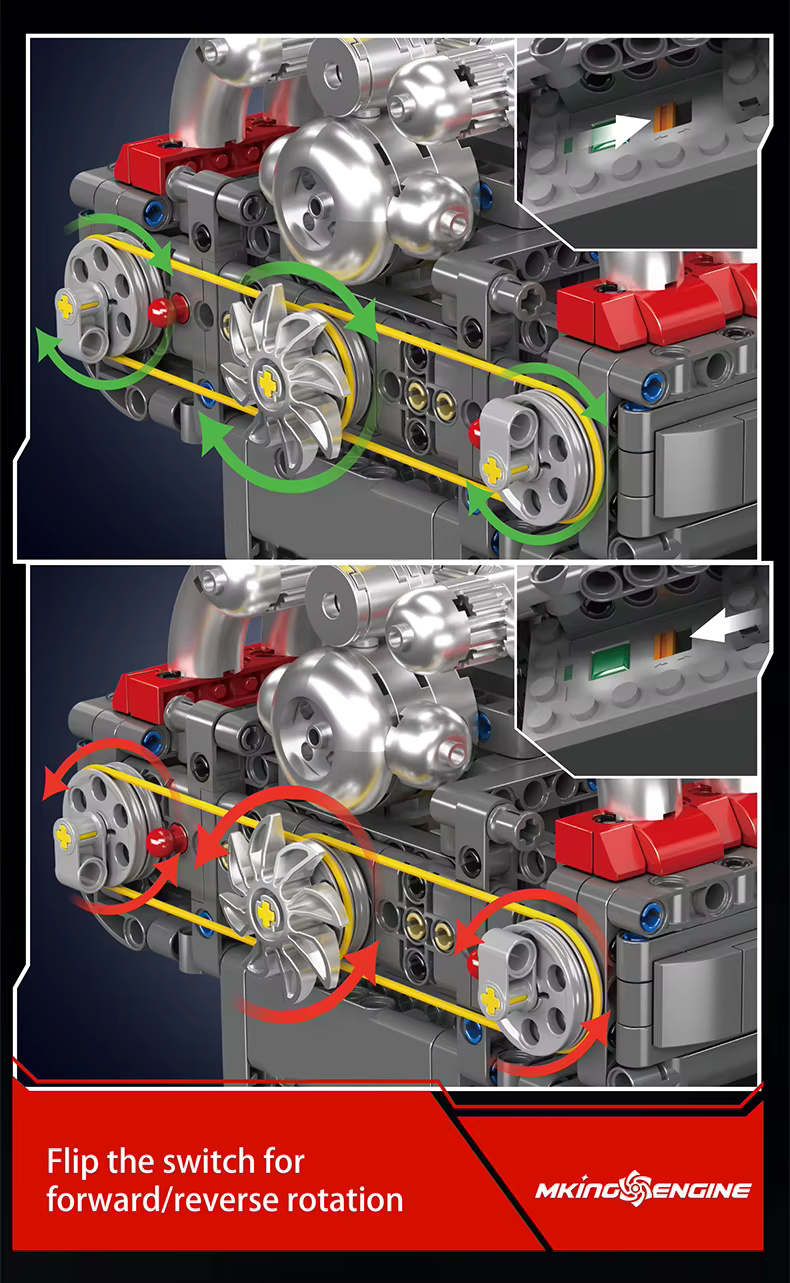 Flip the switch for forward/reverse rotation

MKING ENGINE