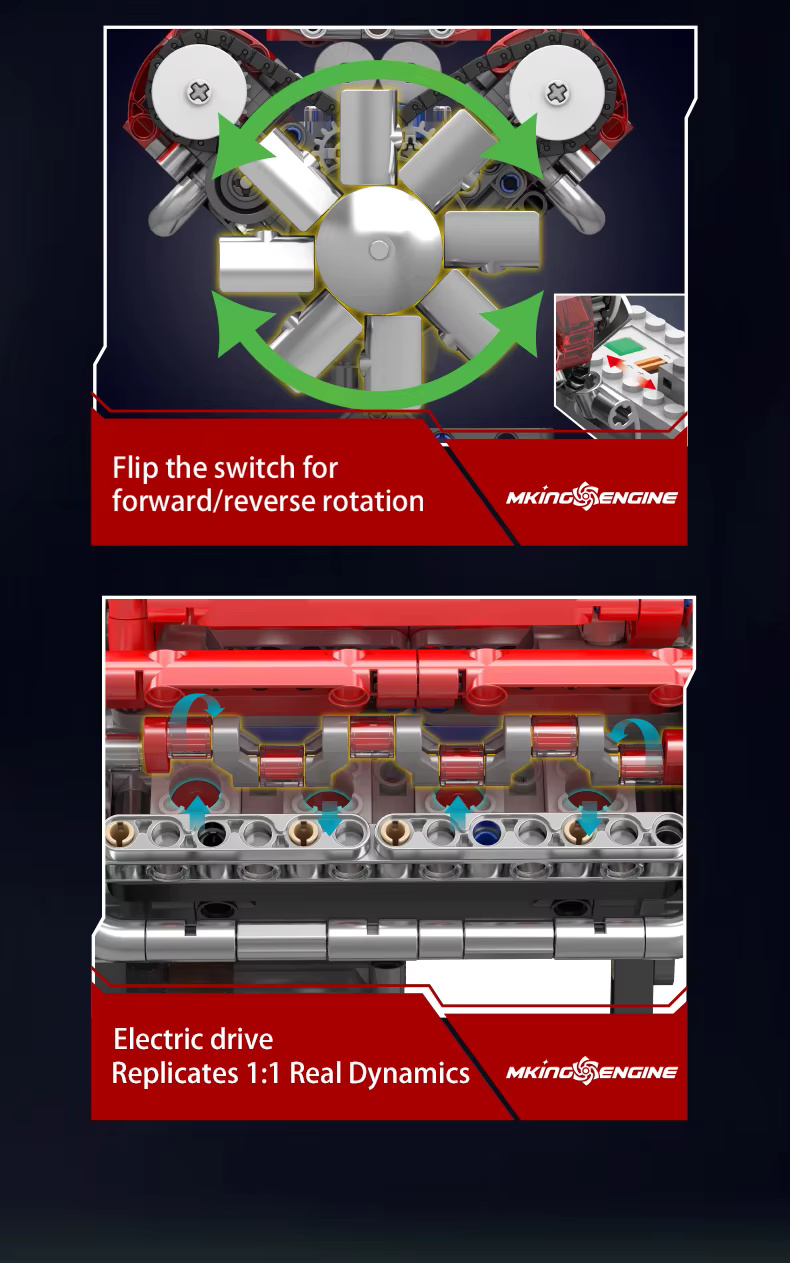 Flip the switch for forward/reverse rotation

MKING ENGINE

Electric drive
Replicates 1:1 Real Dynamics

MKING ENGINE