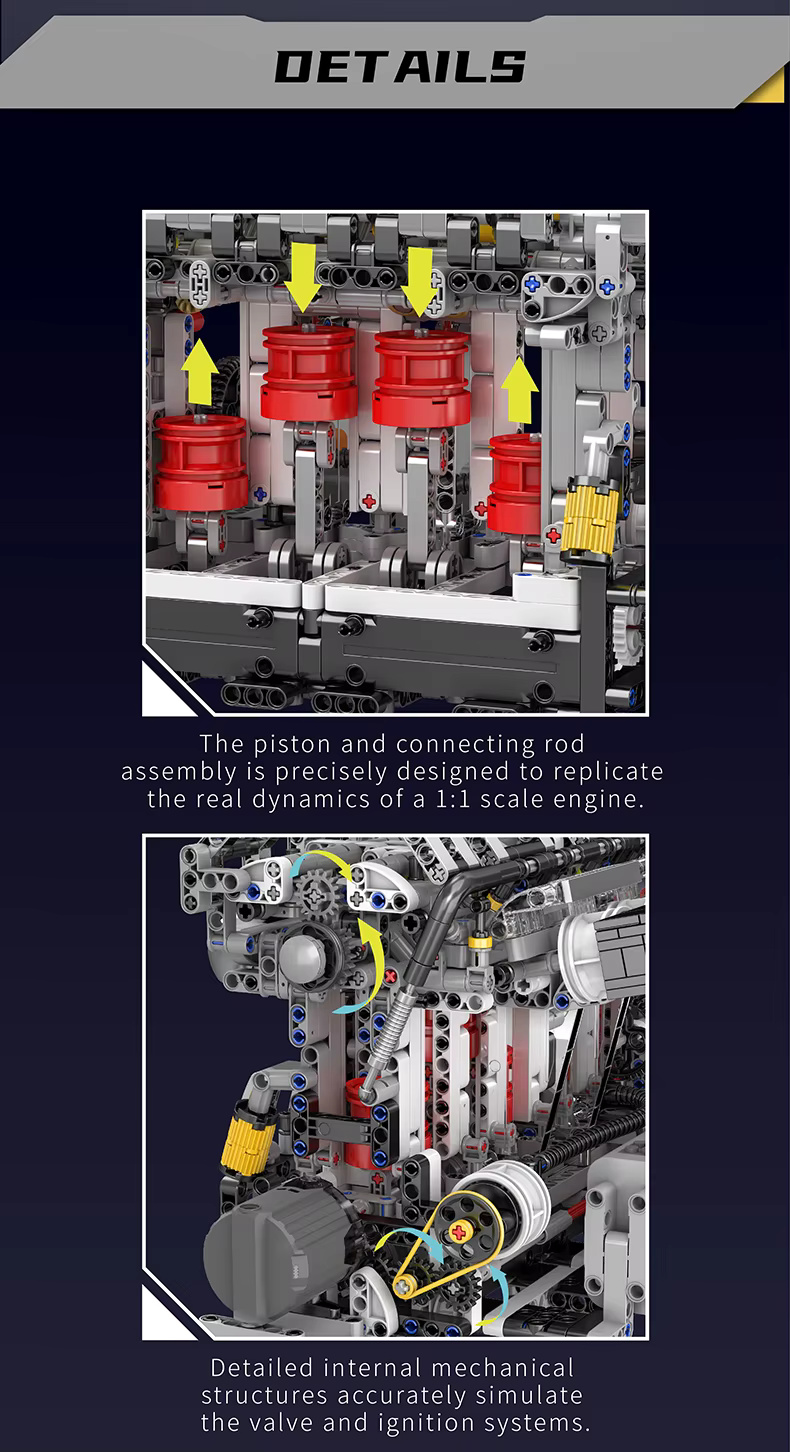 DETAILS

The piston and connecting rod assembly is precisely designed to replicate the real dynamics of a 1:1 scale engine.

Detailed internal mechanical structures accurately simulate the valve and ignition systems.