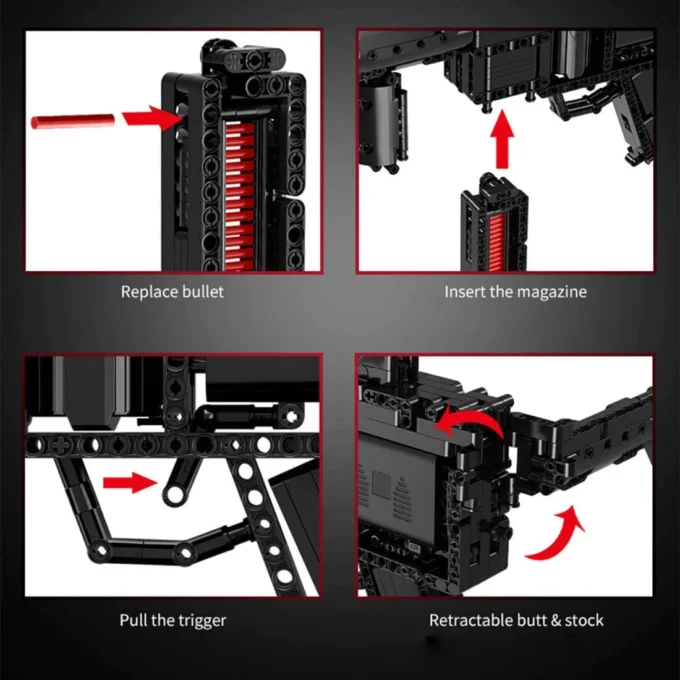 Replace bullet

Insert the magazine

Pull the trigger

Retractable butt & stock