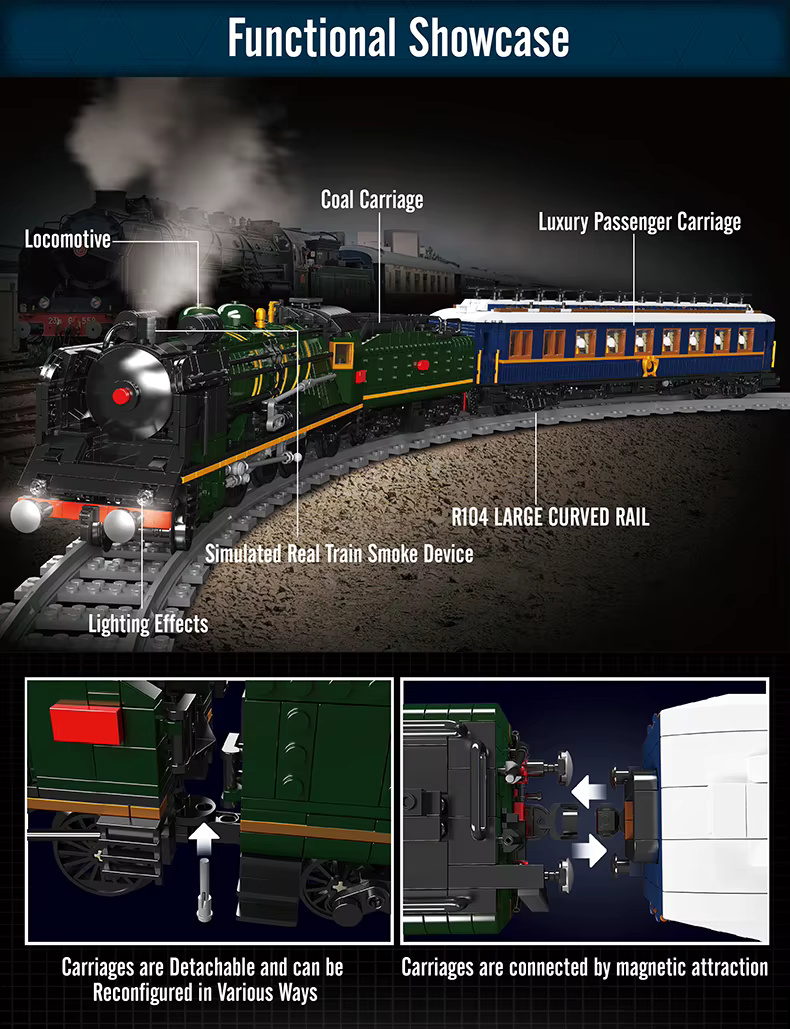 Functional Showcase

Locomotive

Coal Carriage

Luxury Passenger Carriage

R104 LARGE CURVED RAIL

Simulated Real Train Smoke Device

Lighting Effects

Carriages are Detachable and can be Reconfigured in Various Ways

Carriages are connected by magnetic attraction